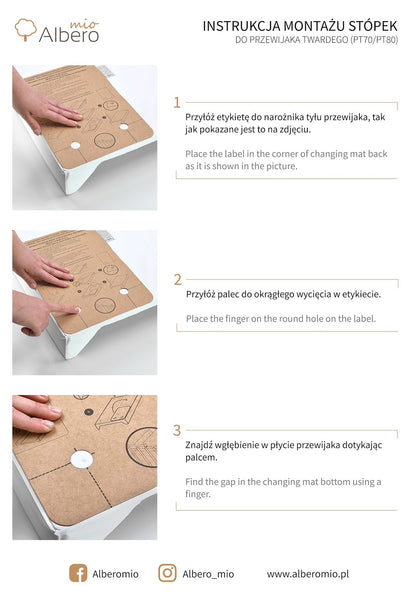 Albero mio

INSTRUKCJA MONTAŻU STÓPEK
DO PRZEWIJAKA TWARDEGO (PT70/PT80)

1
Przyłóż etykietę do narożnika tyłu przewijaka, tak jak pokazane jest to na zdjęciu.

Place the label in the corner of changing mat back as it is shown in the picture.

2
Przyłóż palec do okrągłego wycięcia w etykiecie.

Place the finger on the round hole on the label.

3
Znajdź wgłębienie w płycie przewijaka dotykając palcem.

Find the gap in the changing mat bottom using a finger.

Alberomio Albero_mio www.alberomio.pl